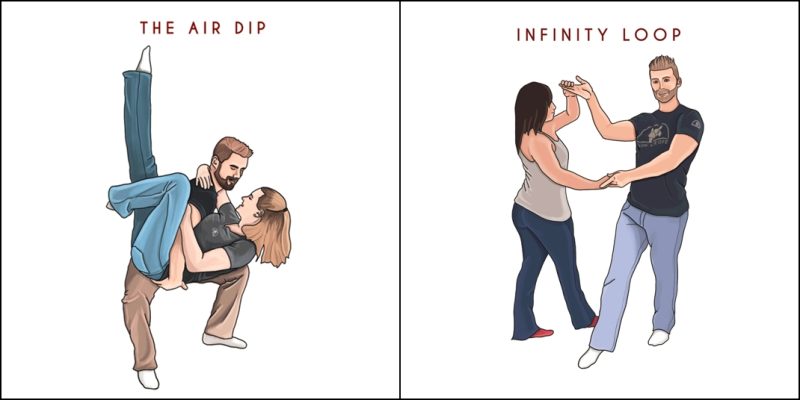 THE AIR DIP

INFINITY LOOP